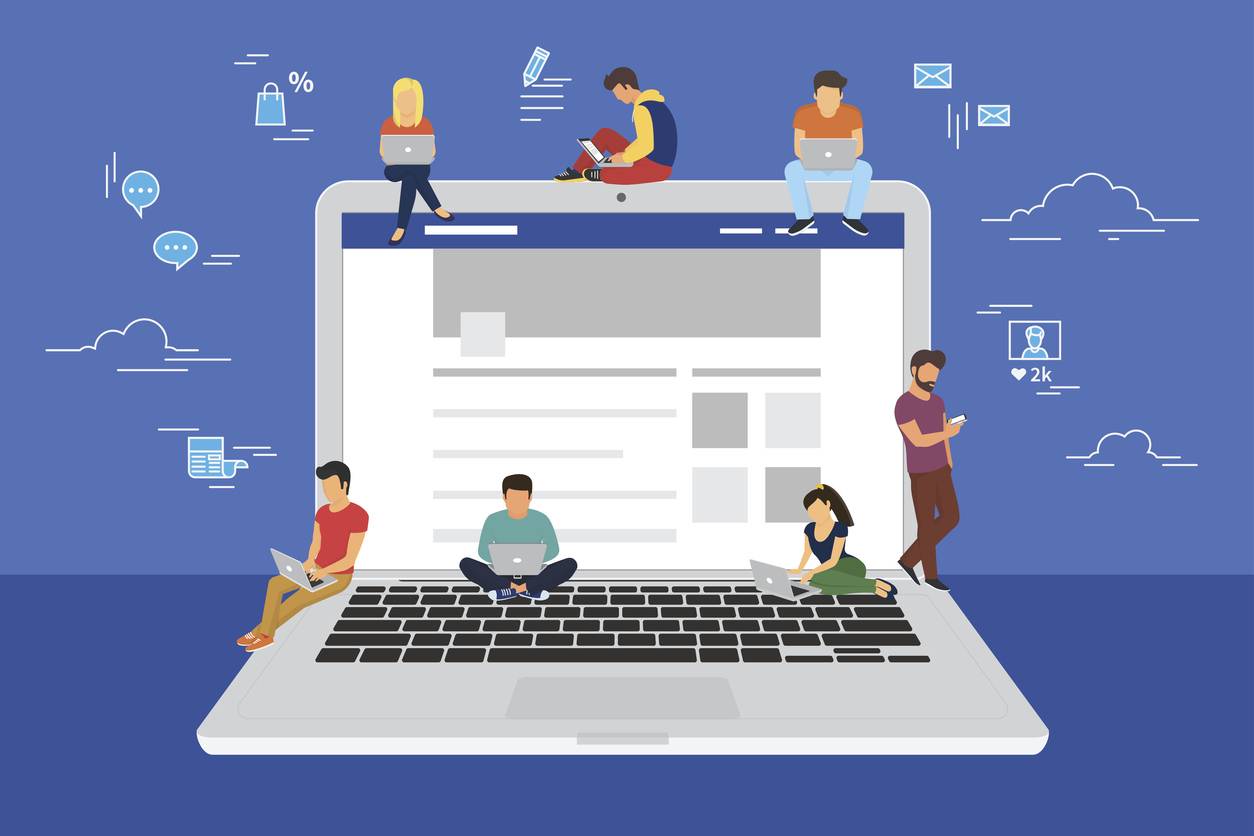 %

2k